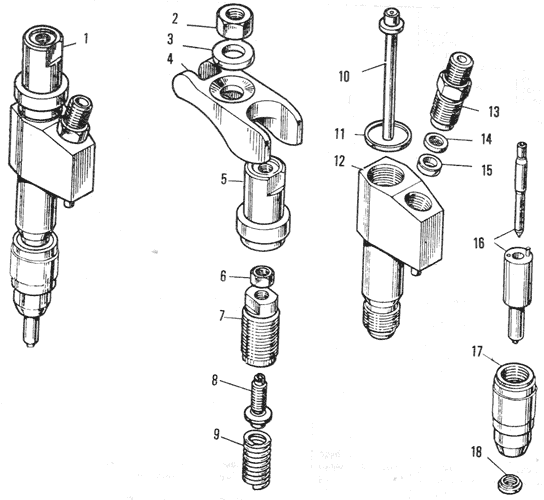 1
2
3
4
5
6
7
8
9
10
11
12
13
14
15
16
17
18