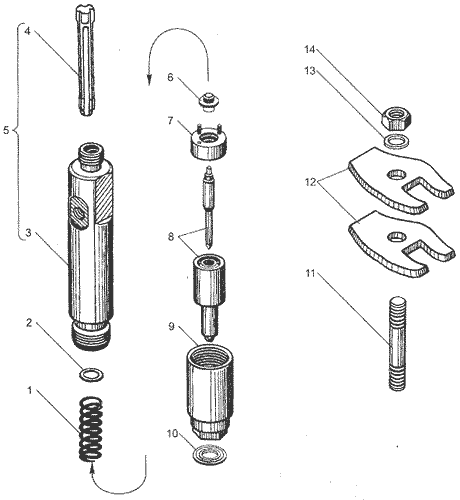 4
5
3
2
1
6
7
8
9
10
14
13
12
11