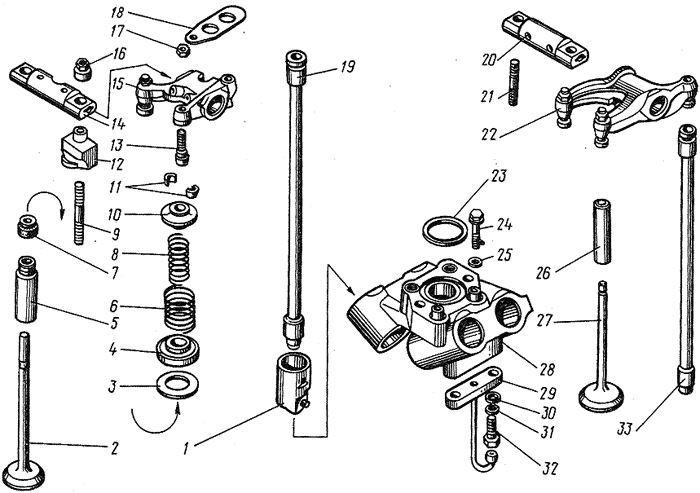 18
17
16
15
14
13
12
11
10
9
8
7
6
5
4
3
2
1
19
20
21
22
23
24
25
26
27
28
29
30
31
32
33