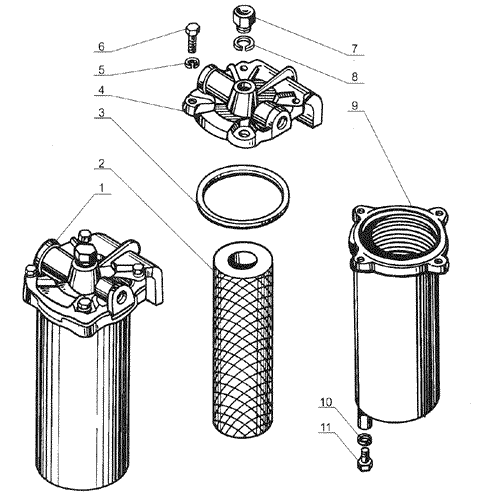 6
5
4
3
2
1
7
8
9
10
11