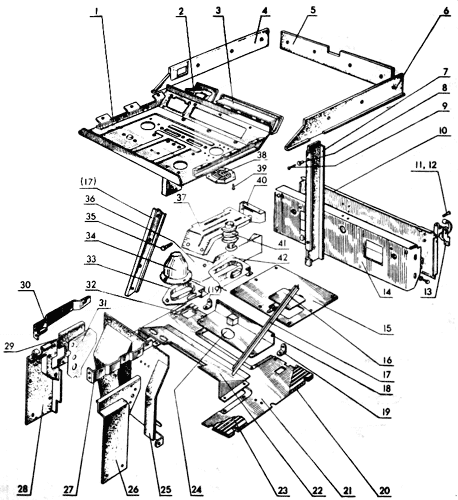 1
2
3
4
5
6
7
8
9
10
11, 12
13
14
15
16
17
18
19
20
21
22
23
24
25
26
27
28
29
30
31
32
33
34
35
36
(17)
37
38
39
40
41
42
(19)